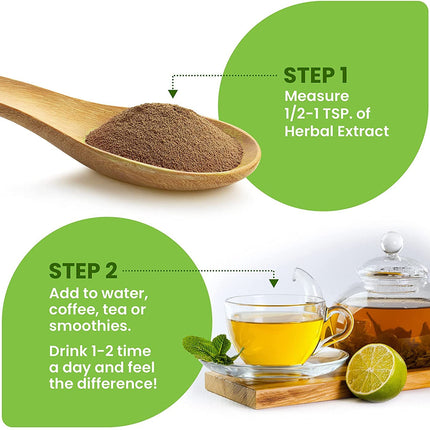 STEP 1
Measure 1/2-1 TSP. of Herbal Extract

STEP 2
Add to water, coffee, tea or smoothies.

Drink 1-2 time a day and feel the difference!