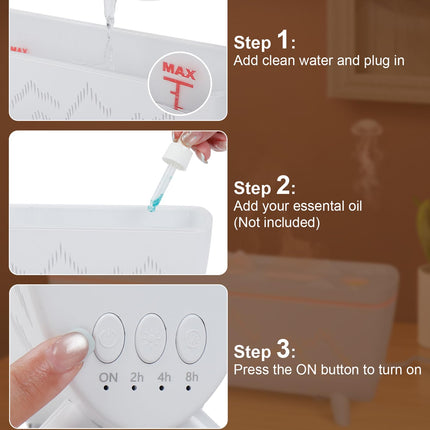 MAX

Step 1:
Add clean water and plug in

Step 2:
Add your essental oil
(Not included)

ON 2h 4h 8h

Step 3:
Press the ON button to turn on