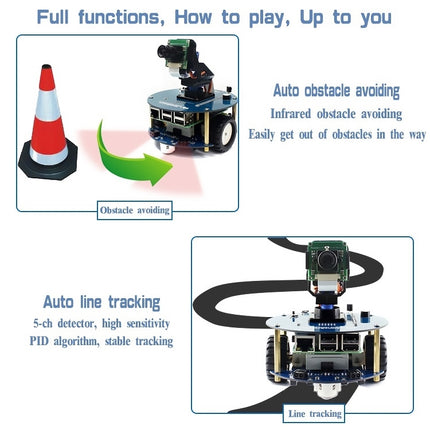 Full functions, How to play, Up to you

Auto obstacle avoiding
Infrared obstacle avoiding
Easily get out of obstacles in the way

Obstacle avoiding

Auto line tracking
5-ch detector, high sensitivity
PID algorithm, stable tracking

Line tracking