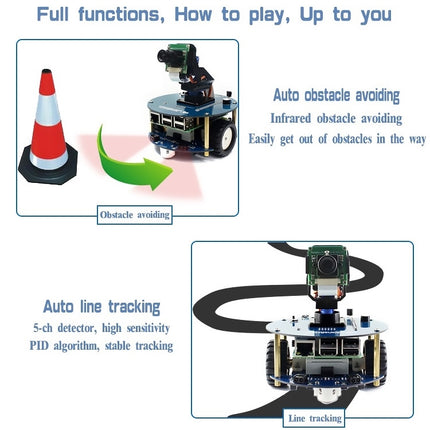 Full functions, How to play, Up to you

Obstacle avoiding

Auto obstacle avoiding
Infrared obstacle avoiding
Easily get out of obstacles in the way

Auto line tracking
5-ch detector, high sensitivity
PID algorithm, stable tracking

Line tracking