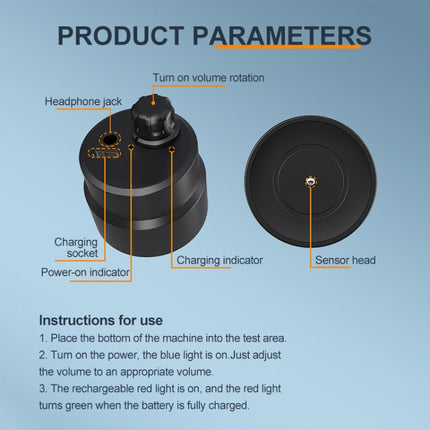 PRODUCT PARAMETERS

Turn on volume rotation

Headphone jack

Charging socket

Power-on indicator

Charging indicator

Sensor head

Instructions for use

1. Place the bottom of the machine into the test area.

2. Turn on the power, the blue light is on.Just adjust the volume to an appropriate volume.

3. The rechargeable red light is on, and the red light turns green when the battery is fully charged.