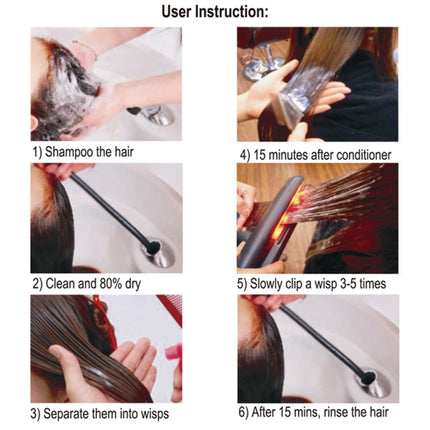 User Instruction:

1) Shampoo the hair

2) Clean and 80% dry

3) Separate them into wisps

4) 15 minutes after conditioner

5) Slowly clip a wisp 3-5 times

6) After 15 mins, rinse the hair