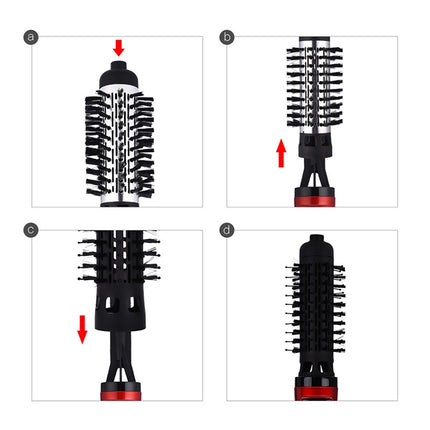 a

b

c

d