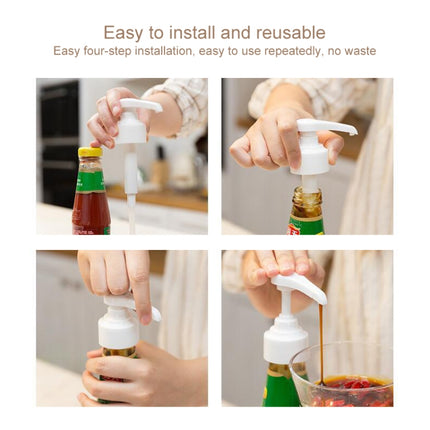 Easy to install and reusable
Easy four-step installation, easy to use repeatedly, no waste