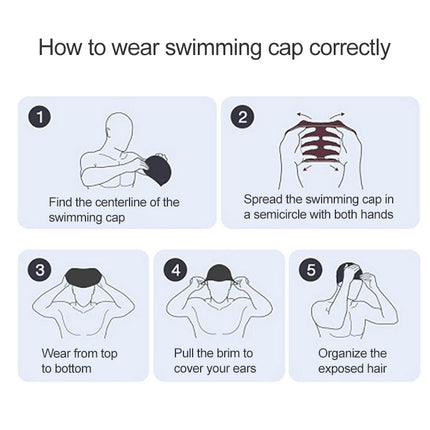 How to wear swimming cap correctly

1
Find the centerline of the swimming cap

2
Spread the swimming cap in a semicircle with both hands

3
Wear from top to bottom

4
Pull the brim to cover your ears

5
Organize the exposed hair