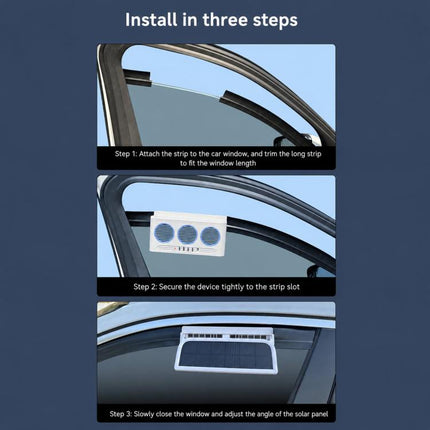 Install in three steps

Step 1: Attach the strip to the car window, and trim the long strip to fit the window length

Step 2: Secure the device tightly to the strip slot

Step 3: Slowly close the window and adjust the angle of the solar panel