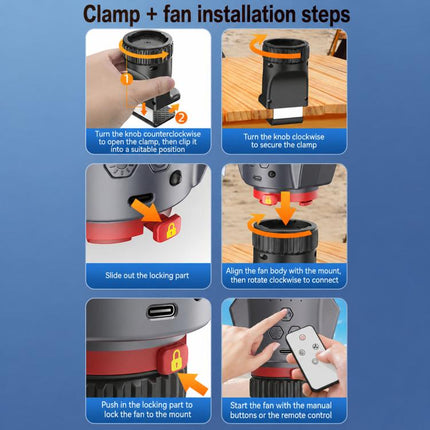 Clamp + fan installation steps

1

2

Turn the knob counterclockwise to open the clamp, then clip it into a suitable position

Turn the knob clockwise to secure the clamp

Slide out the locking part

Align the fan body with the mount, then rotate clockwise to connect

Push in the locking part to lock the fan to the mount

Start the fan with the manual buttons or the remote control