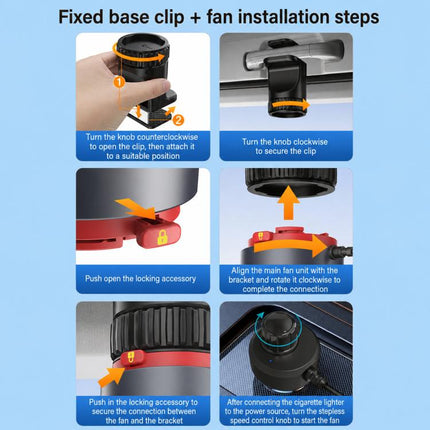 Fixed base clip + fan installation steps

1

2

Turn the knob counterclockwise to open the clip, then attach it to a suitable position

Turn the knob clockwise to secure the clip

Push open the locking accessory

Align the main fan unit with the bracket and rotate it clockwise to complete the connection

Push in the locking accessory to secure the connection between the fan and the bracket

After connecting the cigarette lighter to the power source, turn the stepless speed control knob to start the fan