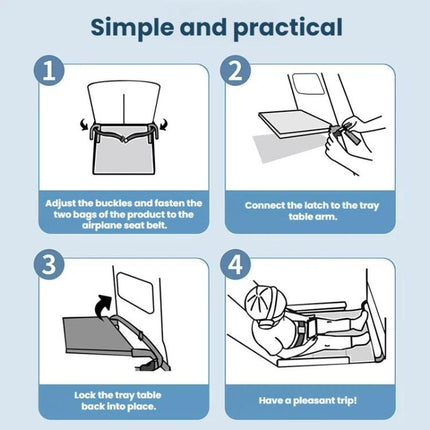 Simple and practical

1

Adjust the buckles and fasten the two bags of the product to the airplane seat belt.

2

Connect the latch to the tray table arm.

3

Lock the tray table back into place.

4

Have a pleasant trip!