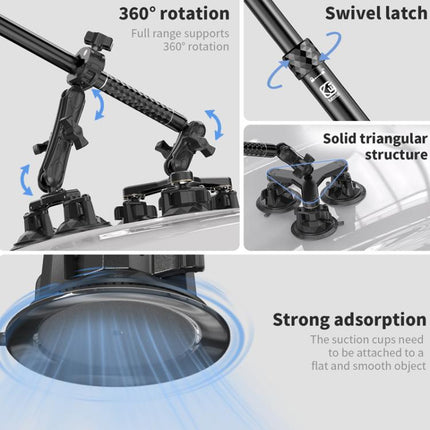 360° rotation

Full range supports 360° rotation

Swivel latch

Solid triangular structure

Strong adsorption

The suction cups need to be attached to a flat and smooth object