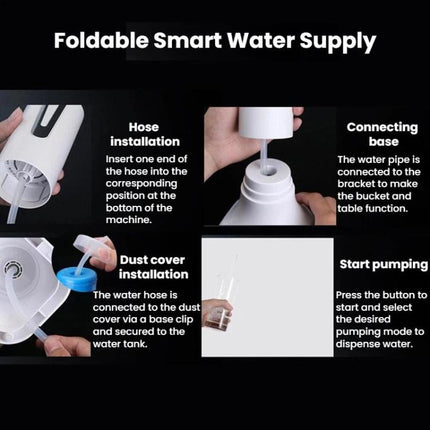 Foldable Smart Water Supply

Hose installation

Insert one end of the hose into the corresponding position at the bottom of the machine.

Connecting base

The water pipe is connected to the bracket to make the bucket and table function.

Dust cover installation

The water hose is connected to the dust cover via a base clip and secured to the water tank.

Start pumping

Press the button to start and select the desired pumping mode to dispense water.