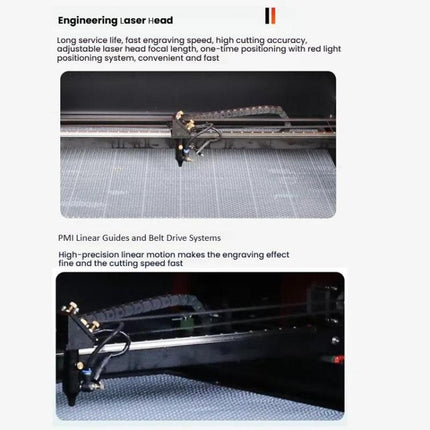 Engineering Laser Head

Long service life, fast engraving speed, high cutting accuracy, adjustable laser head focal length, one-time positioning with red light positioning system, convenient and fast

PMI Linear Guides and Belt Drive Systems

High-precision linear motion makes the engraving effect fine and the cutting speed fast