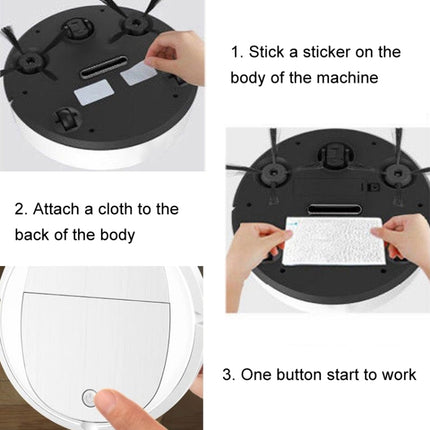 1. Stick a sticker on the body of the machine

2. Attach a cloth to the back of the body

3. One button start to work