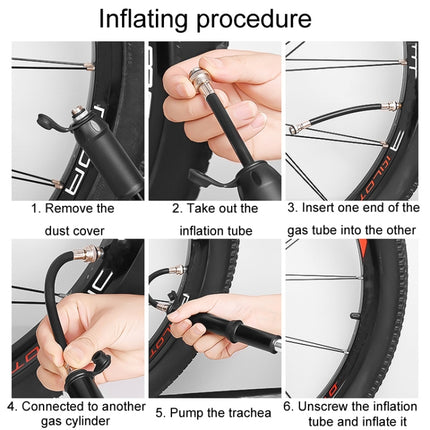 Inflating procedure

1. Remove the dust cover

2. Take out the inflation tube

3. Insert one end of the gas tube into the other

4. Connected to another gas cylinder

5. Pump the trachea

6. Unscrew the inflation tube and inflate it