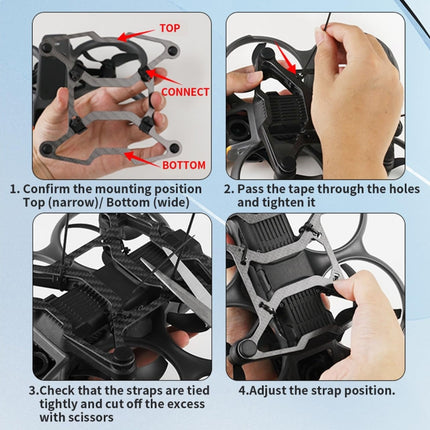 TOP

CONNECT

BOTTOM

1. Confirm the mounting position Top (narrow)/ Bottom (wide)

2. Pass the tape through the holes and tighten it

3.Check that the straps are tied tightly and cut off the excess with scissors

4.Adjust the strap position.