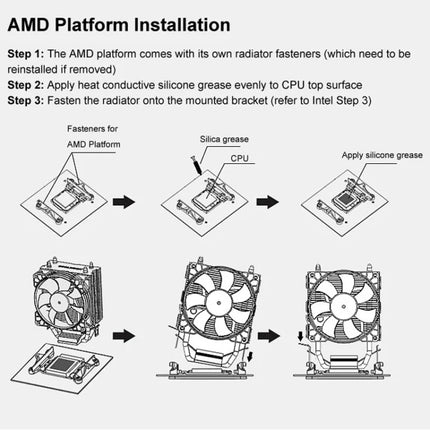 AMD Platform Installation

Step 1: The AMD platform comes with its own radiator fasteners (which need to be reinstalled if removed)
Step 2: Apply heat conductive silicone grease evenly to CPU top surface
Step 3: Fasten the radiator onto the mounted bracket (refer to Intel Step 3)

Fasteners for AMD Platform

Silica grease

CPU

Apply silicone grease