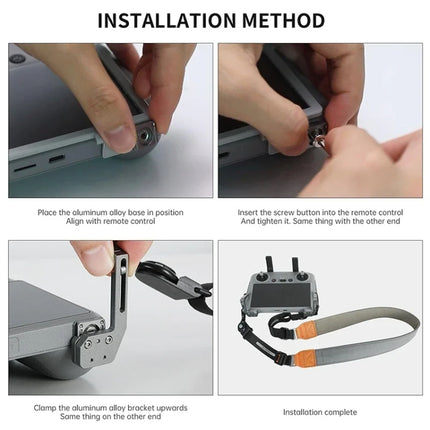 INSTALLATION METHOD

Place the aluminum alloy base in position
Align with remote control

Insert the screw button into the remote control
And tighten it. Same thing with the other end

Clamp the aluminum alloy bracket upwards
Same thing on the other end

Installation complete