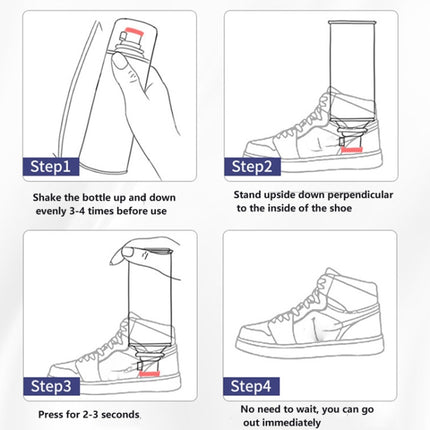 Step1

Shake the bottle up and down evenly 3-4 times before use

Step2

Stand upside down perpendicular to the inside of the shoe

Step3

Press for 2-3 seconds

Step4

No need to wait, you can go out immediately