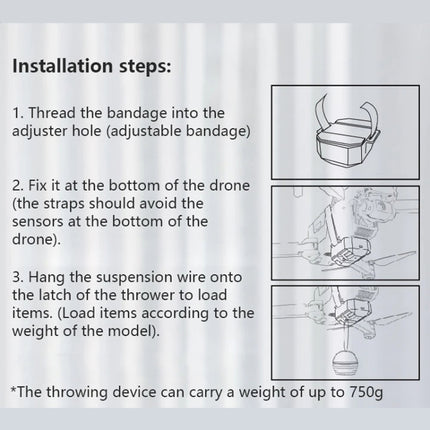 Installation steps:

1. Thread the bandage into the adjuster hole (adjustable bandage)

2. Fix it at the bottom of the drone (the straps should avoid the sensors at the bottom of the drone).

3. Hang the suspension wire onto the latch of the thrower to load items. (Load items according to the weight of the model).

*The throwing device can carry a weight of up to 750g