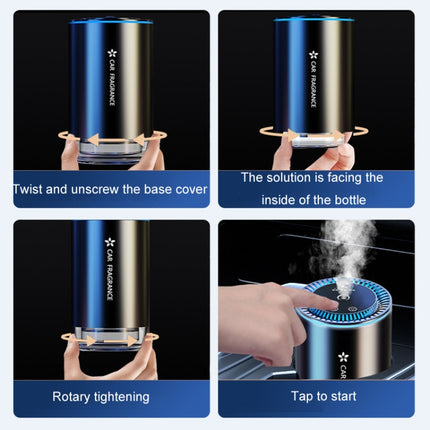 CAR FRAGRANCE

Twist and unscrew the base cover

CAR FRAGRANCE

The solution is facing the inside of the bottle

CAR FRAGRANCE

Rotary tightening

CAR

Tap to start