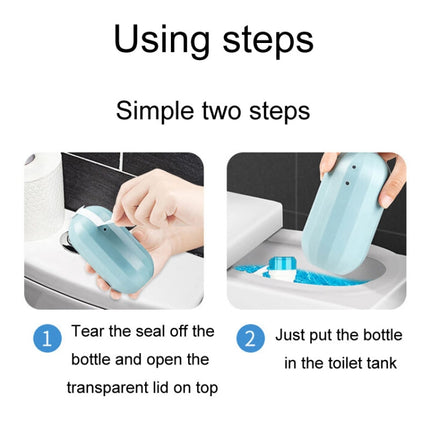 Using steps

Simple two steps

1 Tear the seal off the bottle and open the transparent lid on top

2 Just put the bottle in the toilet tank