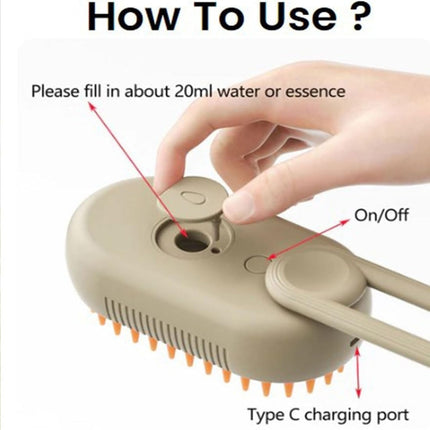 How To Use ?

Please fill in about 20ml water or essence

On/Off

Type C charging port