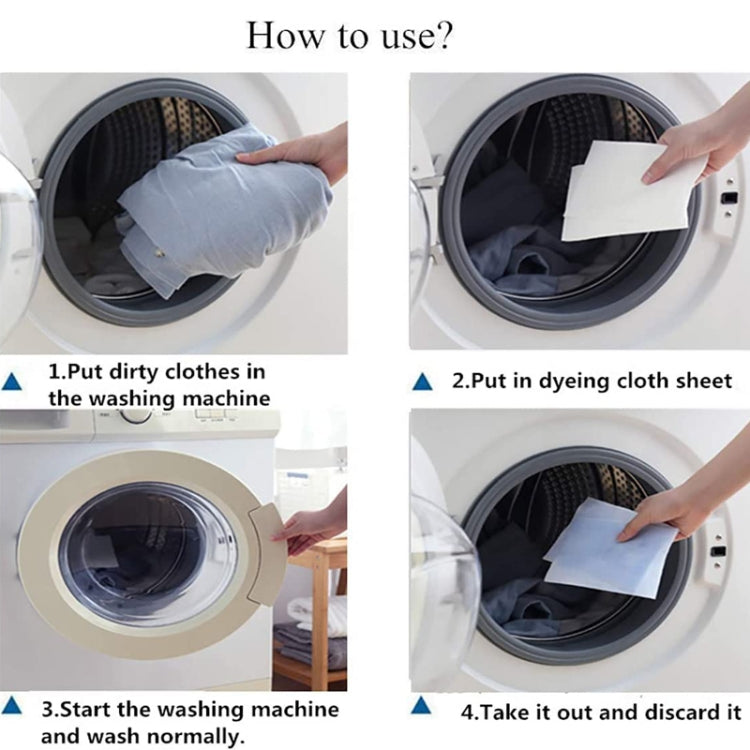 How to use?

▲ 1.Put dirty clothes in the washing machine

▲ 2.Put in dyeing cloth sheet

▲ 3.Start the washing machine and wash normally.

▲ 4.Take it out and discard it