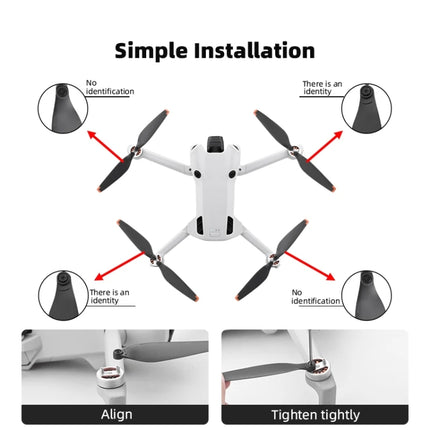 Simple Installation

No identification

There is an identity

There is an identity

No identification

Align

Tighten tightly