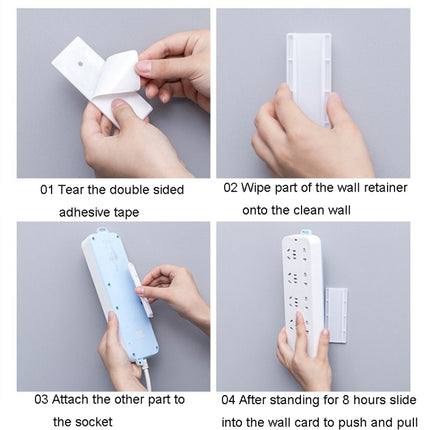 01 Tear the double sided adhesive tape

02 Wipe part of the wall retainer onto the clean wall

03 Attach the other part to the socket

04 After standing for 8 hours slide into the wall card to push and pull