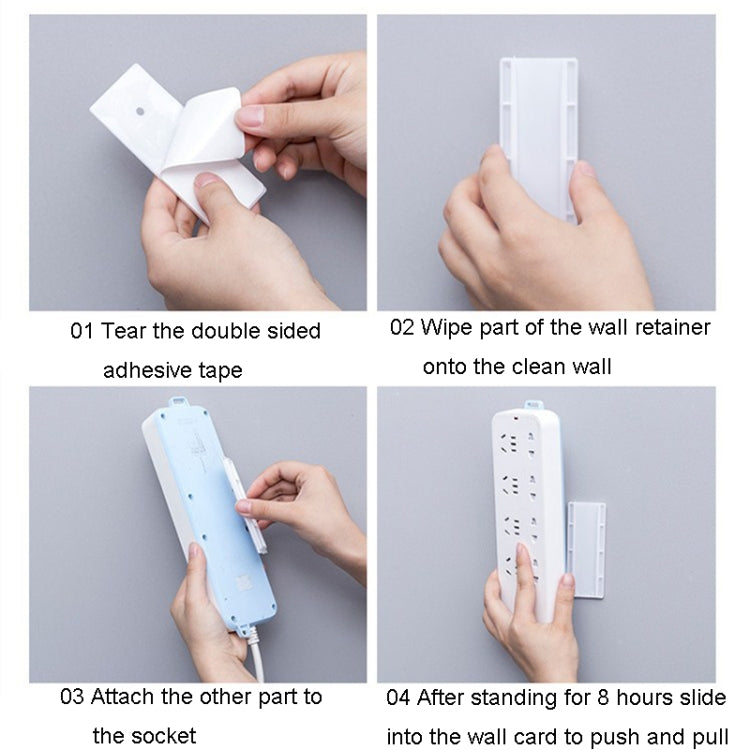 01 Tear the double sided adhesive tape

02 Wipe part of the wall retainer onto the clean wall

03 Attach the other part to the socket

04 After standing for 8 hours slide into the wall card to push and pull