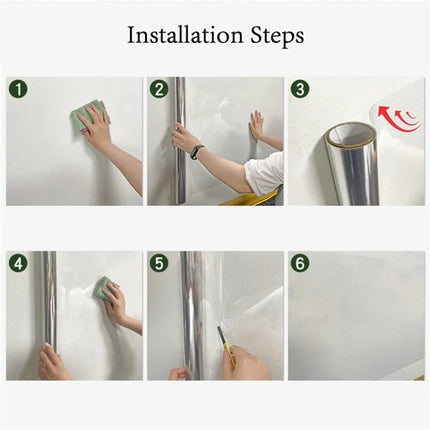 Installation Steps

1

2

3

4

5

6