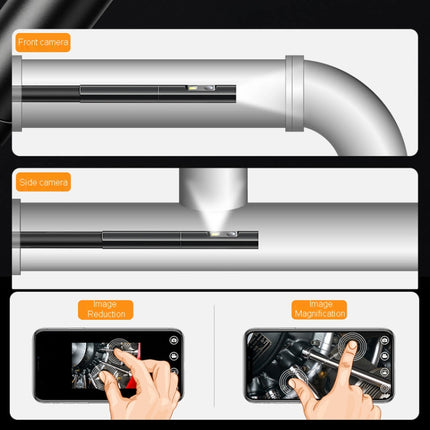 Front camera

Side camera

Image Reduction

Image Magnification