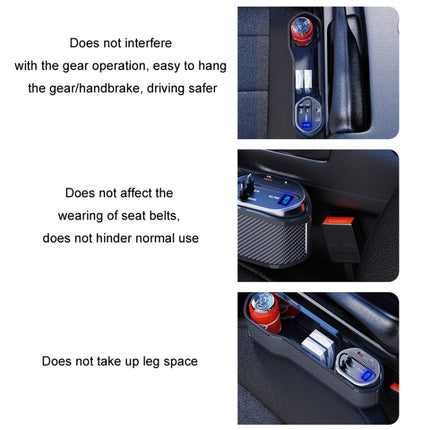 Does not interfere
with the gear operation, easy to hang
the gear/handbrake, driving safer

Does not affect the
wearing of seat belts,
does not hinder normal use

Does not take up leg space