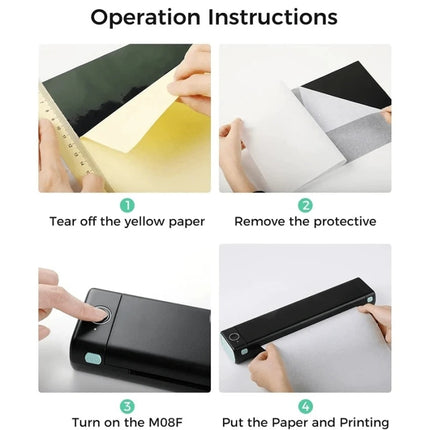 Operation Instructions

1
Tear off the yellow paper

2
Remove the protective

3
Turn on the M08F

4
Put the Paper and Printing