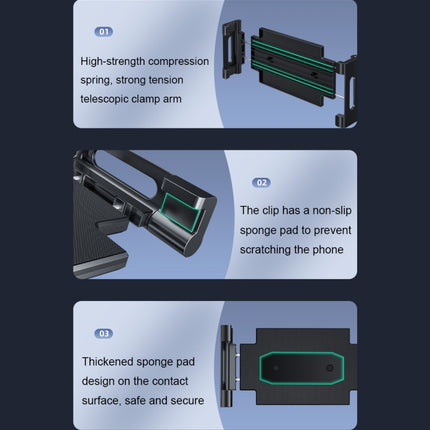 01

High-strength compression spring, strong tension telescopic clamp arm

02

The clip has a non-slip sponge pad to prevent scratching the phone

03

Thickened sponge pad design on the contact surface, safe and secure