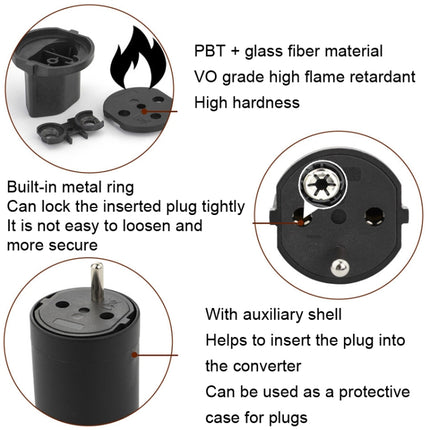 PBT + glass fiber material
VO grade high flame retardant
High hardness

Built-in metal ring
Can lock the inserted plug tightly
It is not easy to loosen and more secure

With auxiliary shell
Helps to insert the plug into the converter
Can be used as a protective case for plugs