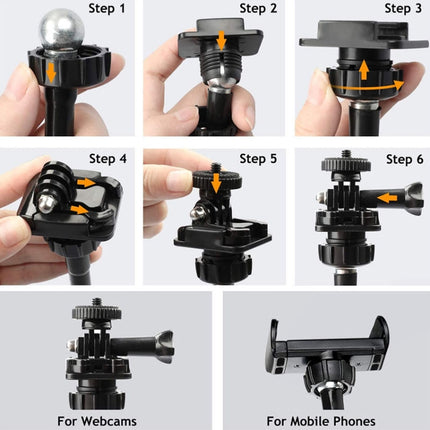 Step 1

Step 2

Step 3

Step 4

Step 5

Step 6

For Webcams

For Mobile Phones