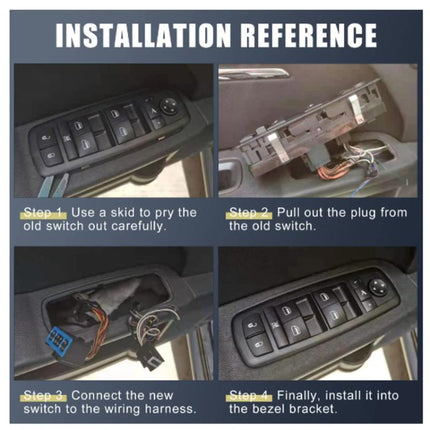 INSTALLATION REFERENCE

Step 1. Use a skid to pry the old switch out carefully.

Step 2. Pull out the plug from the old switch.

Step 3. Connect the new switch to the wiring harness.

Step 4. Finally, install it into the bezel bracket.