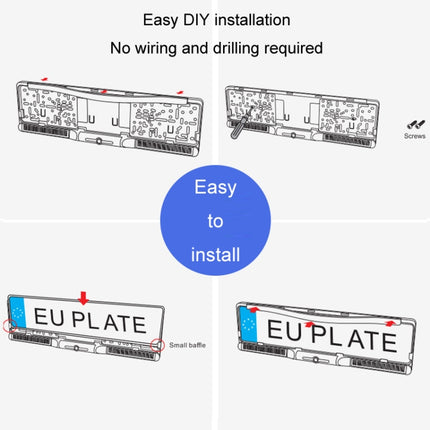 Easy DIY installation

No wiring and drilling required

Screws

Easy to install

EU PLATE

Small baffle

EU PLATE