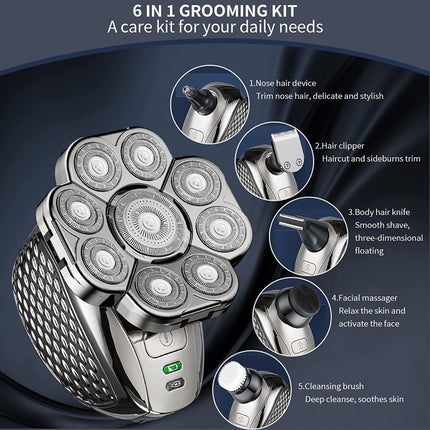 6 IN 1 GROOMING KIT
A care kit for your daily needs

1.Nose hair device
Trim nose hair, delicate and stylish

2.Hair clipper
Haircut and sideburns trim

3.Body hair knife
Smooth shave, three-dimensional floating

4.Facial massager
Relax the skin and activate the face

5.Cleansing brush
Deep cleanse, soothes skin