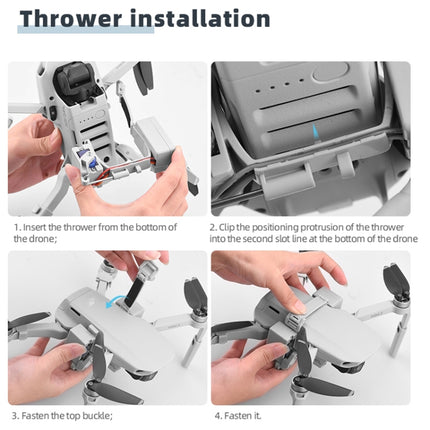 Thrower installation

1. Insert the thrower from the bottom of the drone;

2. Clip the positioning protrusion of the thrower into the second slot line at the bottom of the drone

3. Fasten the top buckle;

4. Fasten it.