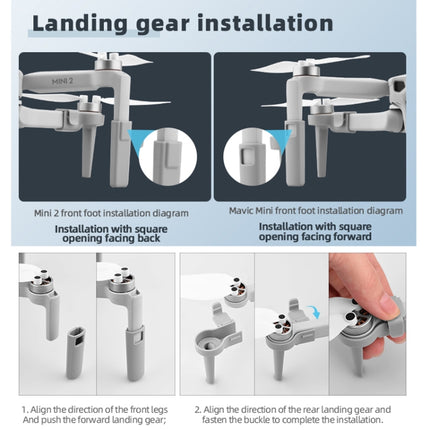 Landing gear installation

MINI 2

Mini 2 front foot installation diagram

Installation with square opening facing back

Mavic Mini front foot installation diagram

Installation with square opening facing forward

1. Align the direction of the front legs And push the forward landing gear;

2. Align the direction of the rear landing gear and fasten the buckle to complete the installation.