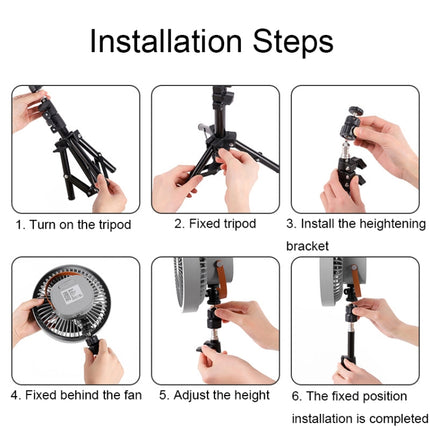 Installation Steps

1. Turn on the tripod

2. Fixed tripod

3. Install the heightening bracket

4. Fixed behind the fan

5. Adjust the height

6. The fixed position installation is completed