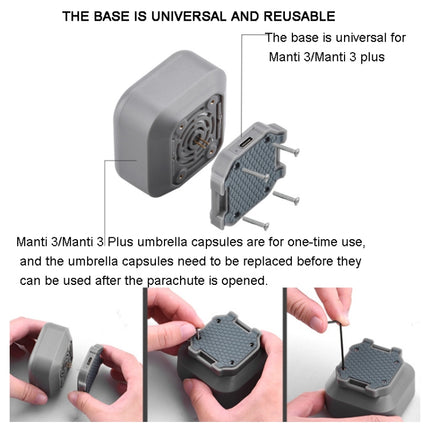 THE BASE IS UNIVERSAL AND REUSABLE

The base is universal for Manti 3/Manti 3 plus

Manti 3/Manti 3 Plus umbrella capsules are for one-time use, and the umbrella capsules need to be replaced before they can be used after the parachute is opened.