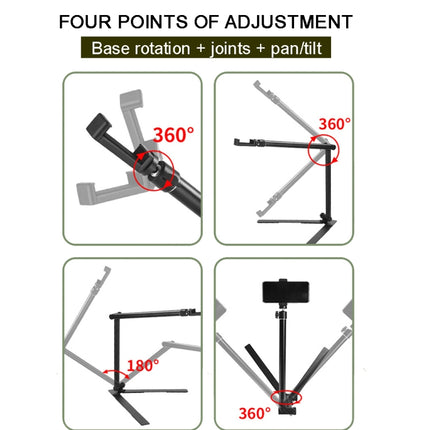 FOUR POINTS OF ADJUSTMENT

Base rotation + joints + pan/tilt

360°

360°

180°

360°