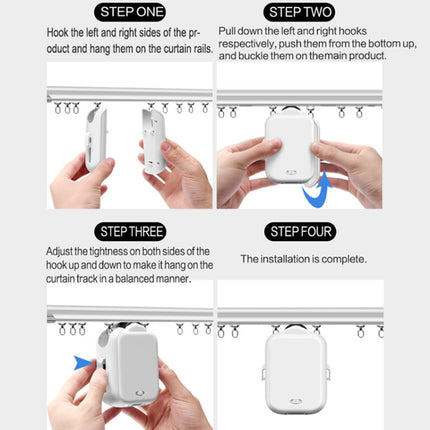 STEP ONE

Hook the left and right sides of the product and hang them on the curtain rails.

STEP TWO

Pull down the left and right hooks respectively, push them from the bottom up, and buckle them on themain product.

STEP THREE

Adjust the tightness on both sides of the hook up and down to make it hang on the curtain track in a balanced manner.

STEP FOUR

The installation is complete.