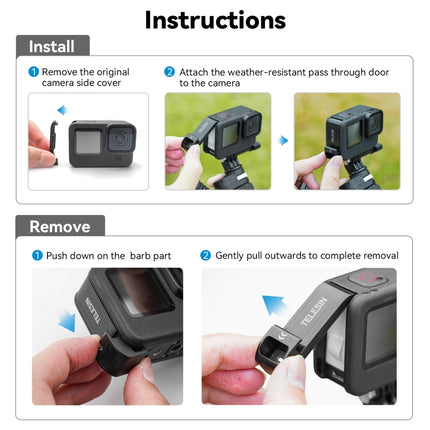 Instructions

Install

1 Remove the original camera side cover

2 Attach the weather-resistant pass through door to the camera

Remove

1 Push down on the barb part

TELESIN

2 Gently pull outwards to complete removal

TELESIN