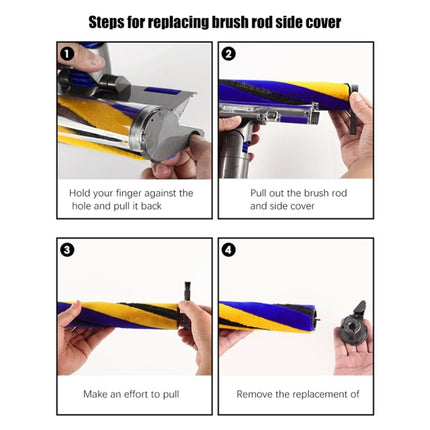 Steps for replacing brush rod side cover

1

Hold your finger against the hole and pull it back

2

Pull out the brush rod and side cover

3

Make an effort to pull

4

Remove the replacement of