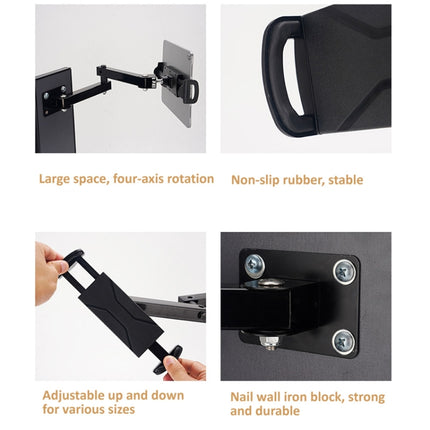 Large space, four-axis rotation

Non-slip rubber, stable

Adjustable up and down for various sizes

Nail wall iron block, strong and durable