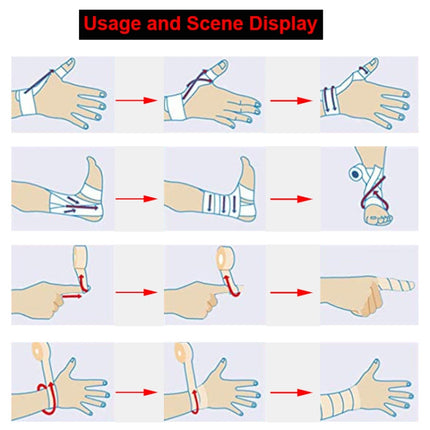 Usage and Scene Display